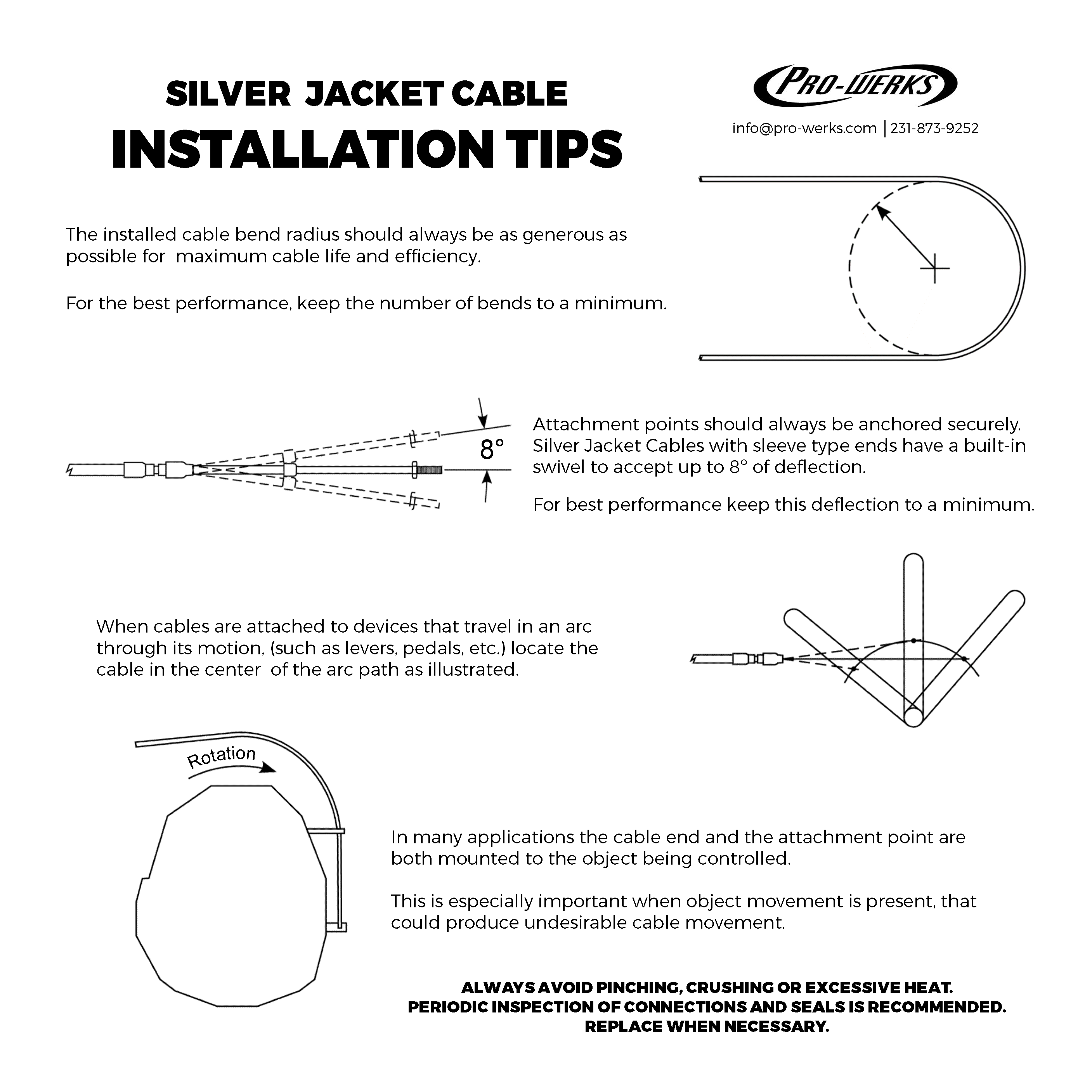 SILVER JACKET CABLE
INSTALLATION TIPS

PRO-WERKS

info@pro-werks.com | 231-873-9252

The installed cable bend radius should always be as generous as possible for maximum cable life and efficiency.

For the best performance, keep the number of bends to a minimum.

8°

Attachment points should always be anchored securely. Silver Jacket Cables with sleeve type ends have a built-in swivel to accept up to 8° of deflection.

For best performance keep this deflection to a minimum.

When cables are attached to devices that travel in an arc through its motion, (such as levers, pedals, etc.) locate the cable in the center of the arc path as illustrated.

Rotation

In many applications the cable end and the attachment point are both mounted to the object being controlled.

This is especially important when object movement is present, that could produce undesirable cable movement.

ALWAYS AVOID PINCHING, CRUSHING OR EXCESSIVE HEAT.
PERIODIC INSPECTION OF CONNECTIONS AND SEALS IS RECOMMENDED.
REPLACE WHEN NECESSARY.