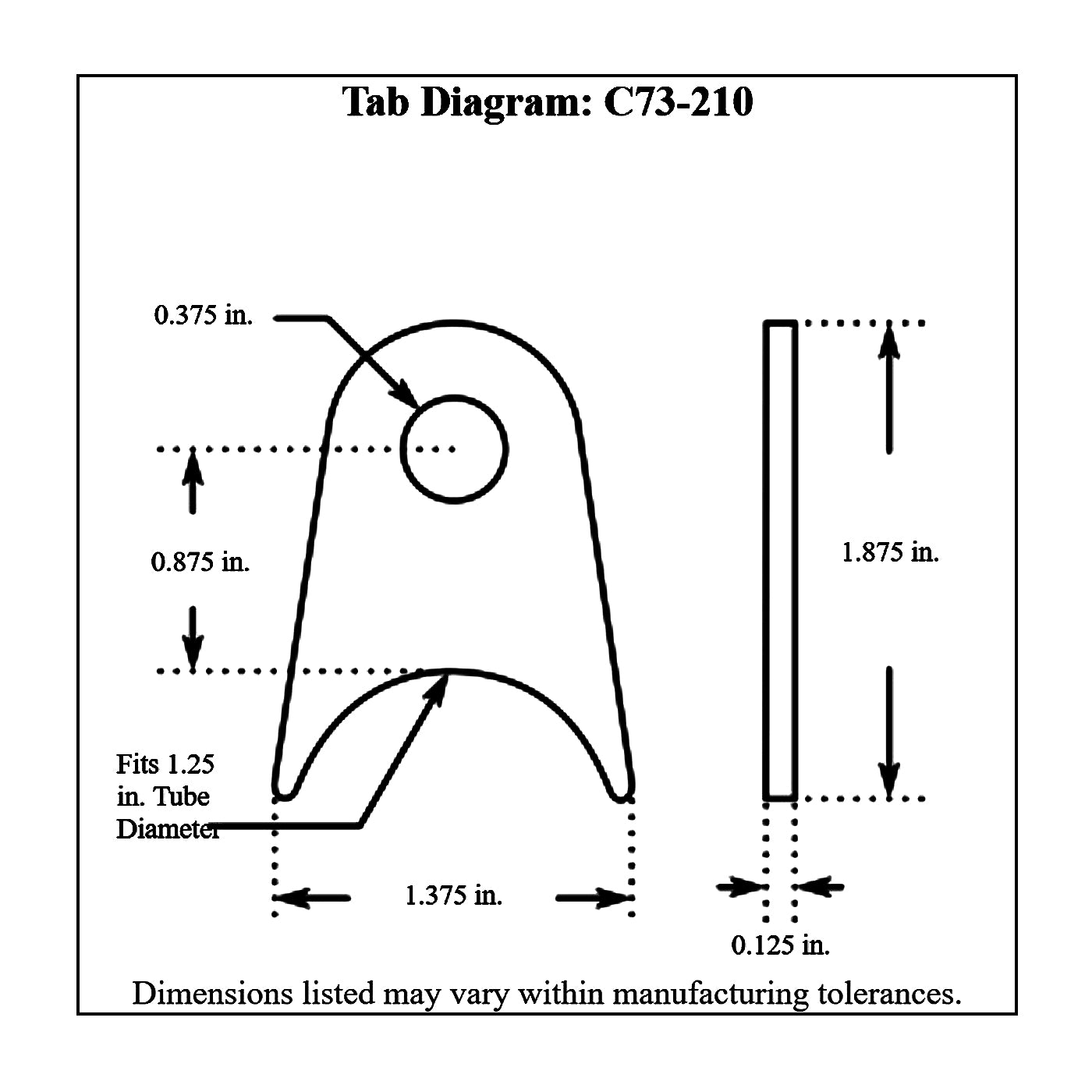 Tab Diagram: C73-210

0.375 in.

0.875 in.

1.875 in.

Fits 1.25 in. Tube Diameter

1.375 in.

0.125 in.

Dimensions listed may vary within manufacturing tolerances.